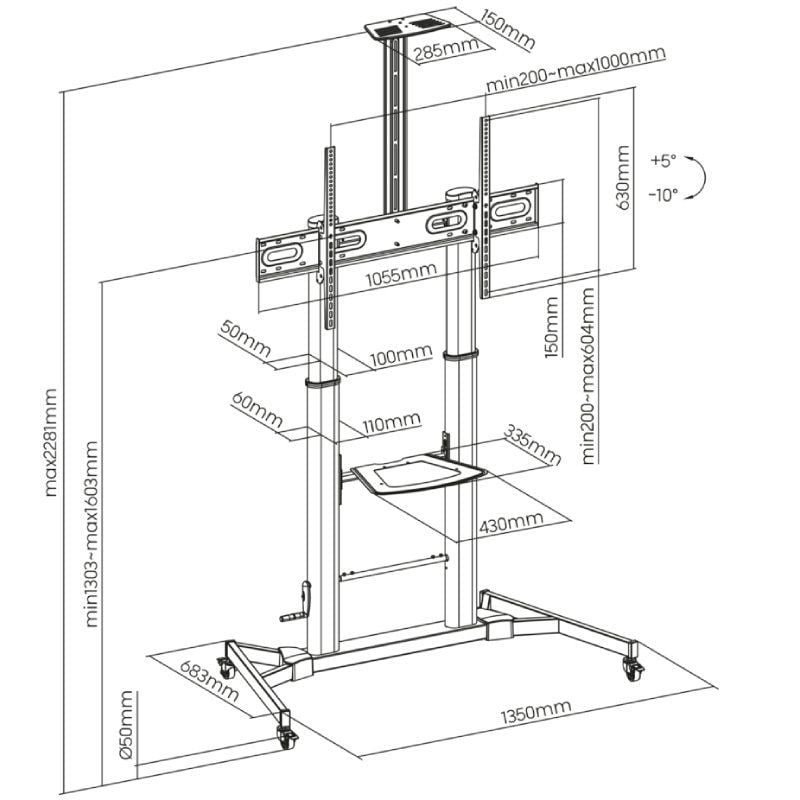 150mm
285mm
min200~max1000mm
630mm
+5°
-10°
1055mm
150mm
min200~max604mm
50mm
100mm
60mm
110mm
335mm
430mm
max2281mm
min1303~max1603mm
683mm
Ø50mm
1350mm